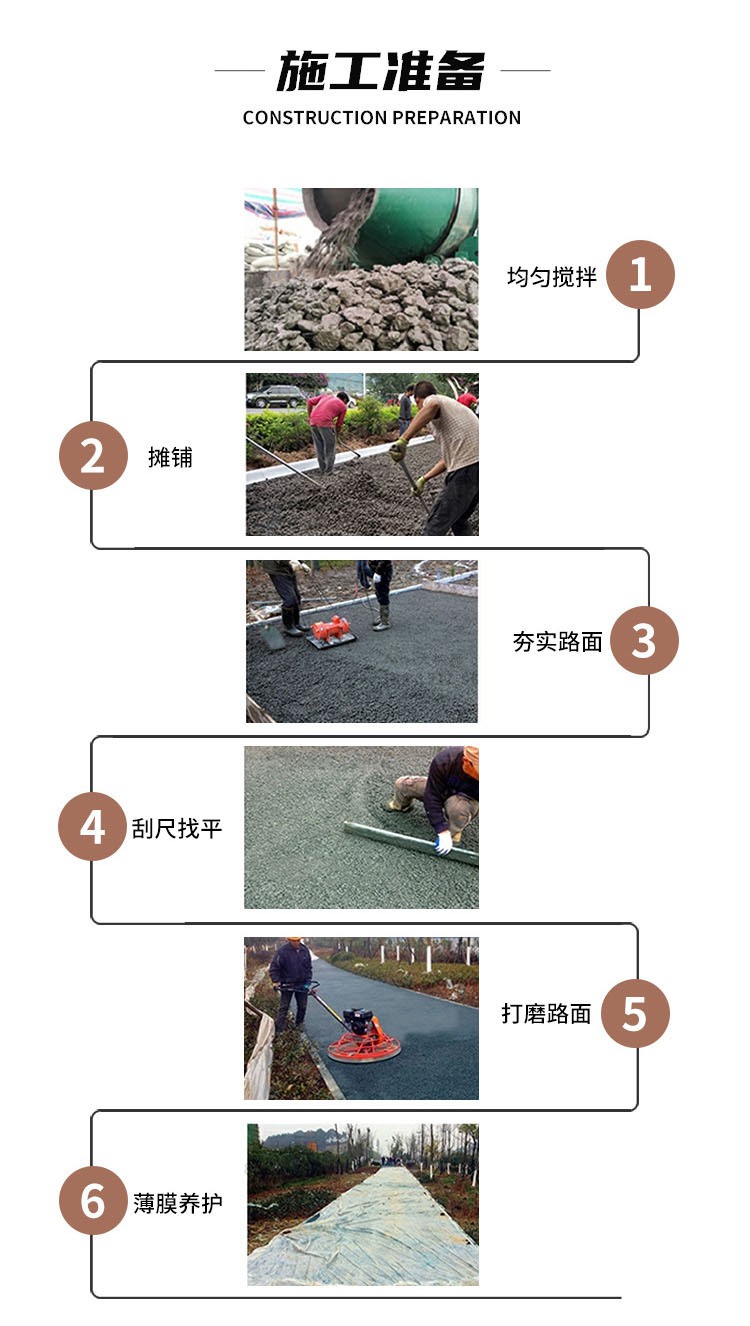 施工准备

CONSTRUCTION PREPARATION

均匀搅拌 1

2 摊铺

夯实路面 3

4 刮尺找平

打磨路面 5

6 薄膜养护