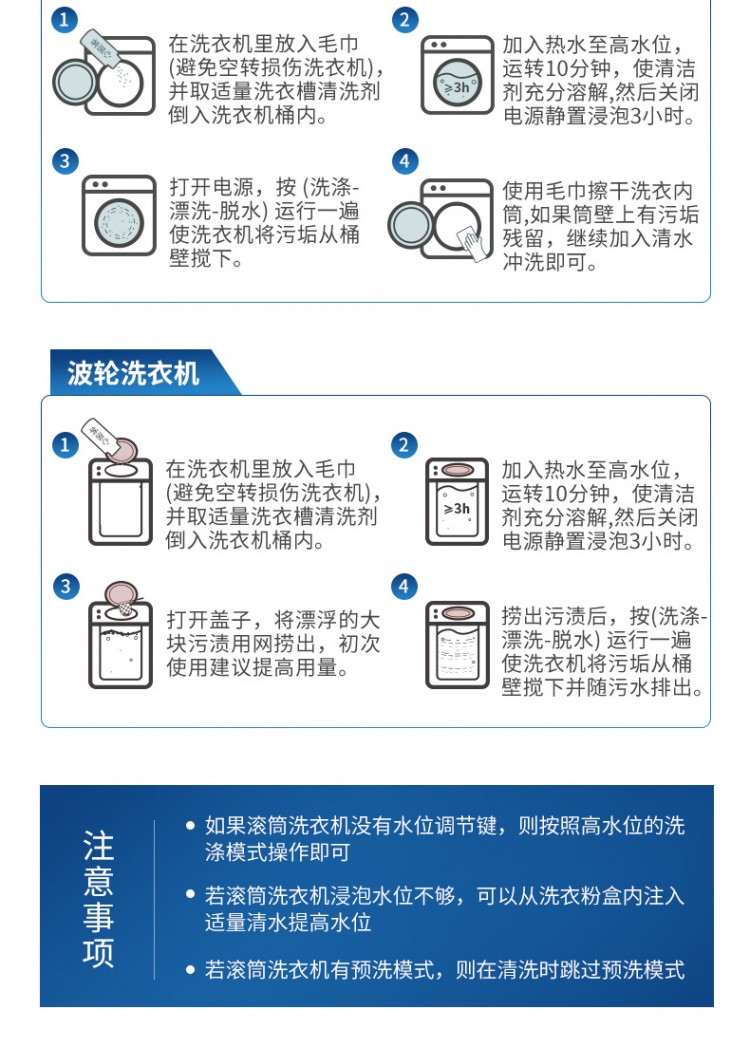 1
在洗衣机里放入毛巾(避免空转损伤洗衣机)，并取适量洗衣槽清洗剂倒入洗衣机桶内。

2
≥3h
加入热水至高水位，运转10分钟，使清洁剂充分溶解,然后关闭电源静置浸泡3小时。

3
打开电源，按 (洗涤-漂洗-脱水) 运行一遍使洗衣机将污垢从桶壁搅下。

4
使用毛巾擦干洗衣内筒,如果筒壁上有污垢残留，继续加入清水冲洗即可。

波轮洗衣机

1
在洗衣机里放入毛巾(避免空转损伤洗衣机)，并取适量洗衣槽清洗剂倒入洗衣机桶内。

2
≥3h
加入热水至高水位，运转10分钟，使清洁剂充分溶解,然后关闭电源静置浸泡3小时。

3
打开盖子，将漂浮的大块污渍用网捞出，初次使用建议提高用量。

4
捞出污渍后，按(洗涤-漂洗-脱水) 运行一遍使洗衣机将污垢从桶壁搅下并随污水排出。

注意事项

• 如果滚筒洗衣机没有水位调节键，则按照高水位的洗涤模式操作即可

• 若滚筒洗衣机浸泡水位不够，可以从洗衣粉盒内注入适量清水提高水位

• 若滚筒洗衣机有预洗模式，则在清洗时跳过预洗模式