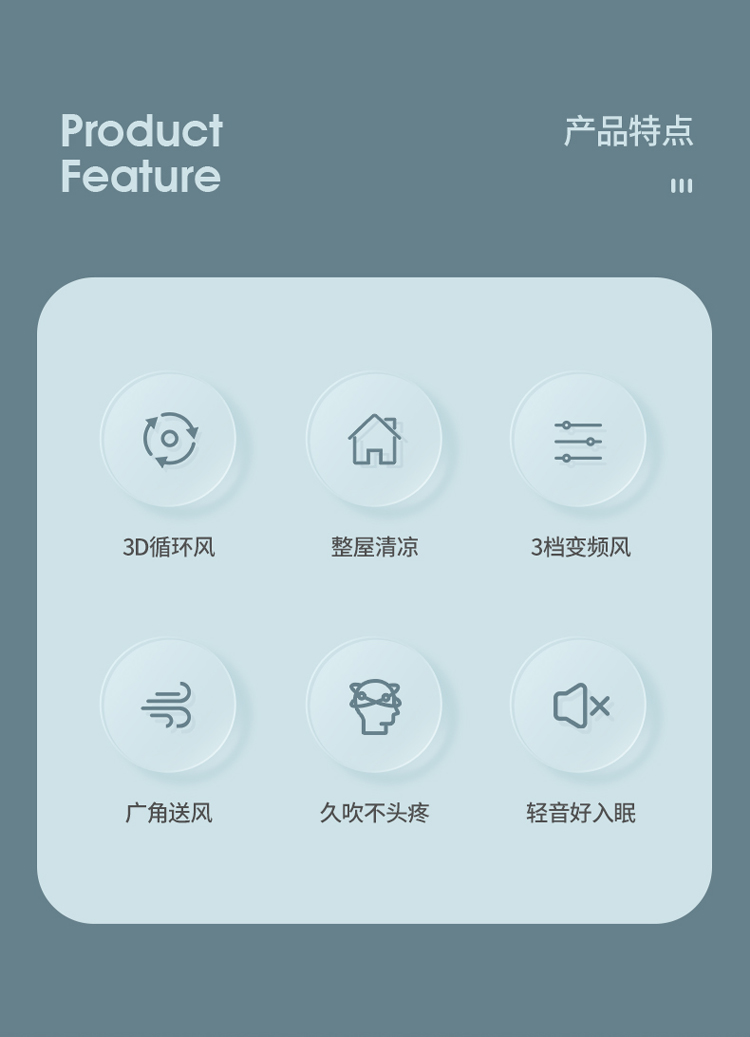 Product
Feature

产品特点

3D循环风

整屋清凉

3档变频风

广角送风

久吹不头疼

轻音好入眠