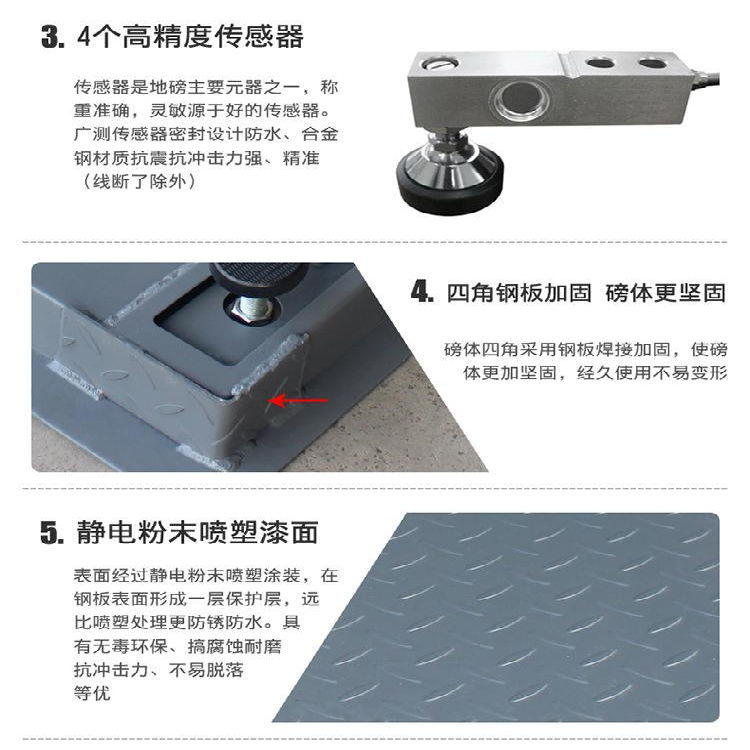 3. 4个高精度传感器

传感器是地磅主要元器之一，称重准确，灵敏源于好的传感器。广测传感器密封设计防水、合金钢材质抗震抗冲击力强、精准（线断了除外）

4. 四角钢板加固 磅体更坚固

磅体四角采用钢板焊接加固，使磅体更加坚固，经久使用不易变形

5. 静电粉末喷塑漆面

表面经过静电粉末喷塑涂装，在钢板表面形成一层保护层，远比喷塑处理更防锈防水。具有无毒环保、搞腐蚀耐磨抗冲击力、不易脱落等优