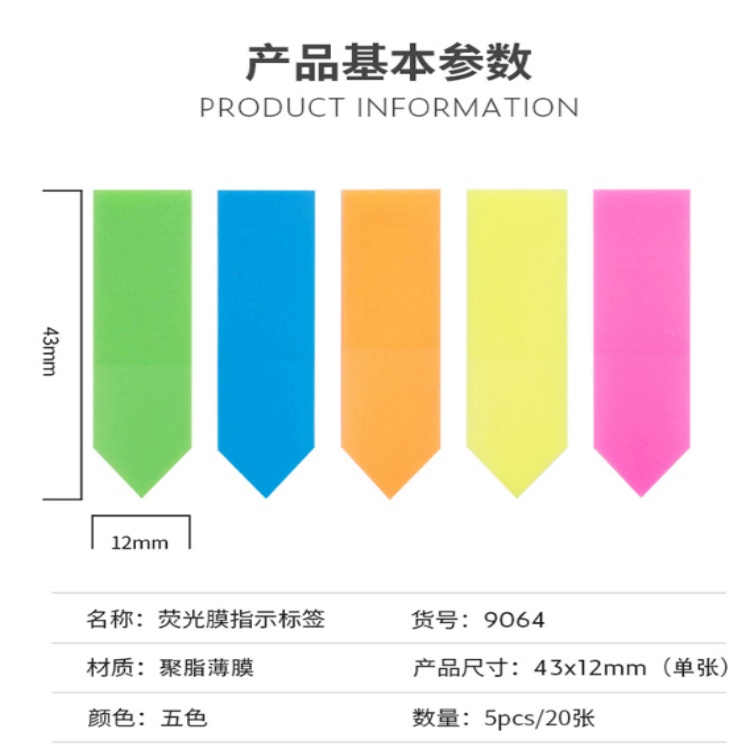 产品基本参数
PRODUCT INFORMATION

43mm

12mm

名称：荧光膜指示标签
货号：9064

材质：聚脂薄膜
产品尺寸：43x12mm（单张）

颜色：五色
数量：5pcs/20张