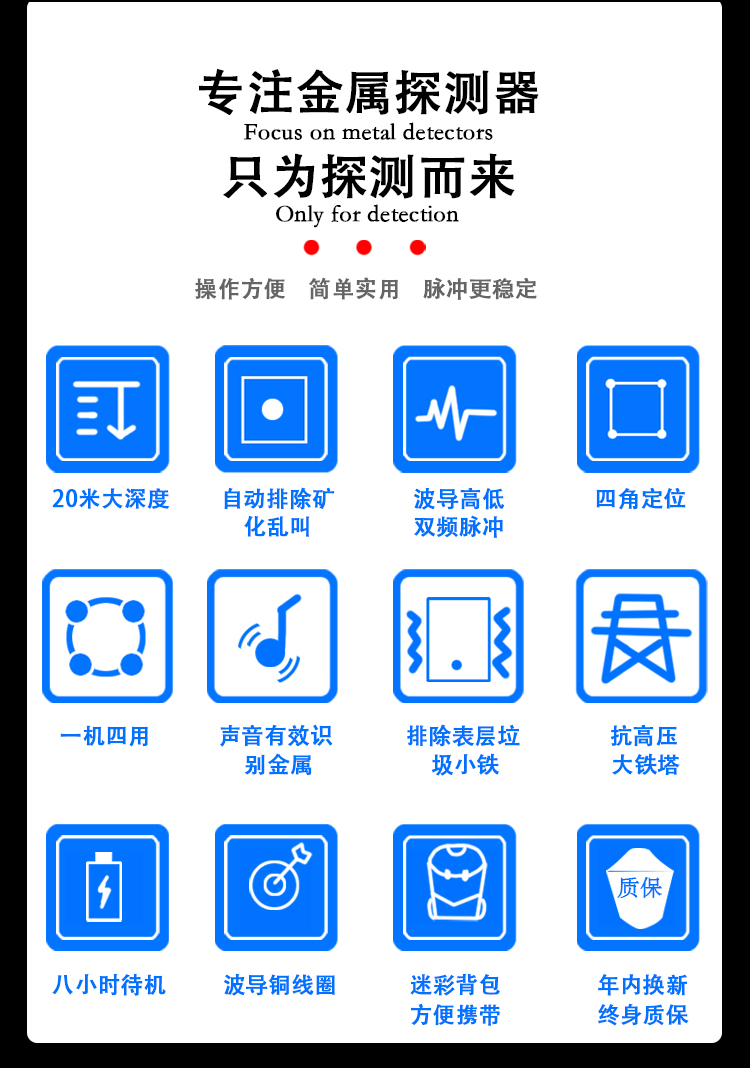 专注金属探测器
Focus on metal detectors
只为探测而来
Only for detection

操作方便 简单实用 脉冲更稳定

20米大深度

自动排除矿化乱叫

波导高低双频脉冲

四角定位

一机四用

声音有效识别金属

排除表层垃圾小铁

抗高压大铁塔

八小时待机

波导铜线圈

迷彩背包方便携带

质保

年内换新终身质保