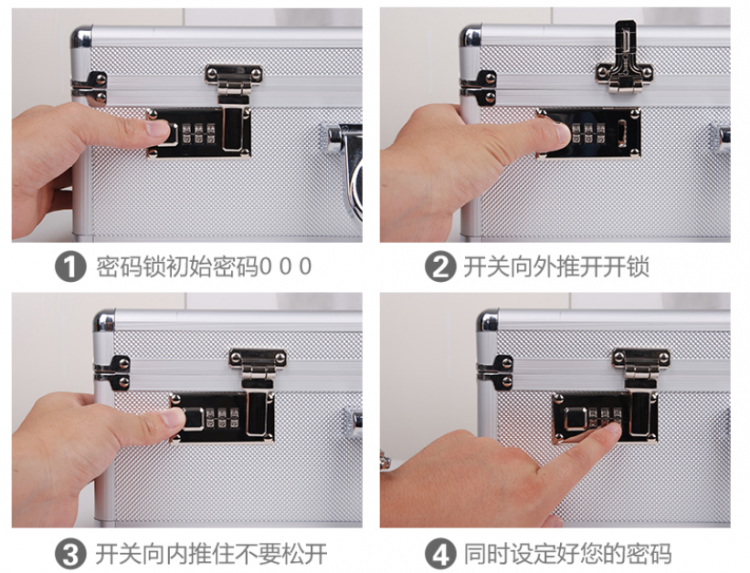 1 密码锁初始密码0 0 0

2 开关向外推开开锁

3 开关向内推住不要松开

4 同时设定好您的密码