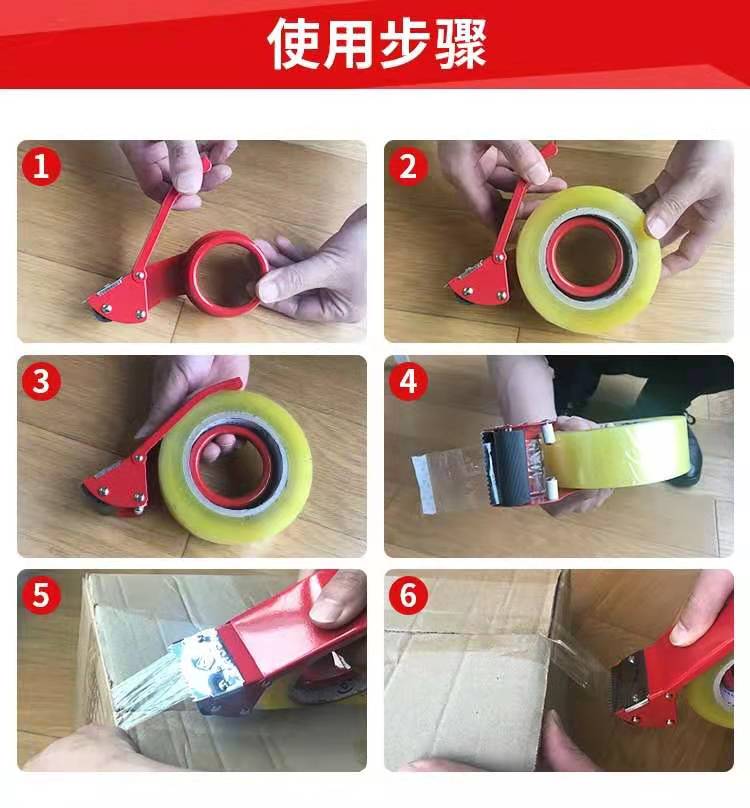 使用步骤

1

2

3

4

5

6