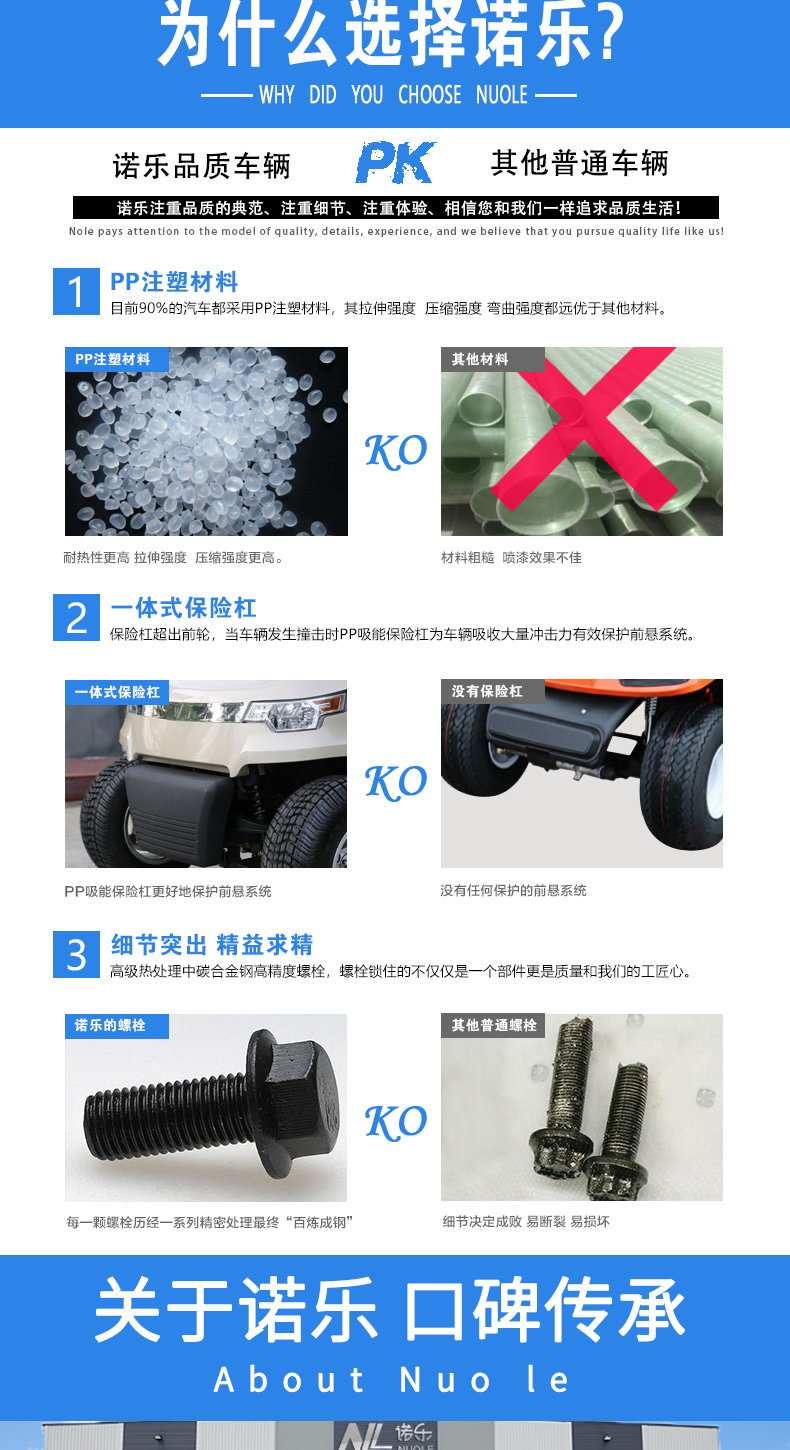 为什么选择诺乐?

WHY DID YOU CHOOSE NUOLE

诺乐品质车辆 PK 其他普通车辆

诺乐注重品质的典范、注重细节、注重体验、相信您和我们一样追求品质生活!

Nole pays attention to the model of quality, details, experience, and we believe that you pursue quality life like us!

1 PP注塑材料

目前90%的汽车都采用PP注塑材料，其拉伸强度 压缩强度 弯曲强度都远优于其他材料。

PP注塑材料

KO

其他材料

耐热性更高 拉伸强度 压缩强度更高。

材料粗糙 喷漆效果不佳

2 一体式保险杠

保险杠超出前轮，当车辆发生撞击时PP吸能保险杠为车辆吸收大量冲击力有效保护前悬系统。

一体式保险杠

KO

没有保险杠

PP吸能保险杠更好地保护前悬系统

没有任何保护的前悬系统

3 细节突出 精益求精

高级热处理中碳合金钢高精度螺栓，螺栓锁住的不仅仅是一个部件更是质量和我们的工匠心。

诺乐的螺栓

KO

其他普通螺栓

每一颗螺栓历经一系列精密处理最终“百炼成钢”

细节决定成败 易断裂 易损坏

关于诺乐 口碑传承

About Nuo le

NL 诺乐 NUOLE