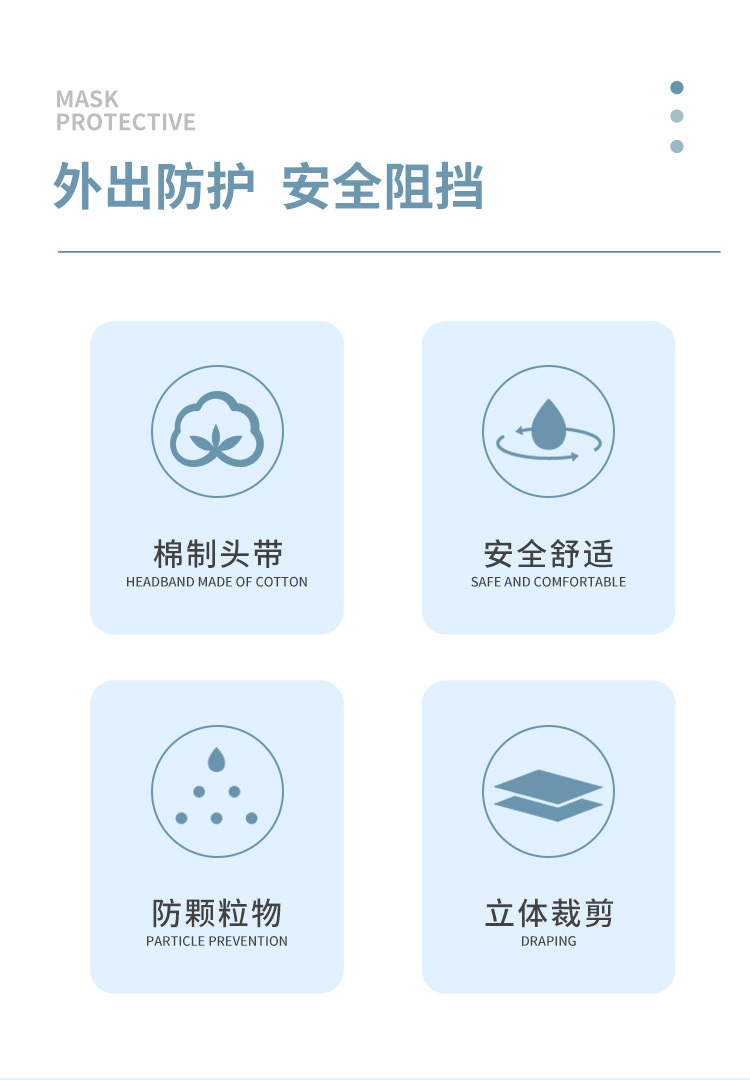 MASK
PROTECTIVE

外出防护 安全阻挡

棉制头带
HEADBAND MADE OF COTTON

安全舒适
SAFE AND COMFORTABLE

防颗粒物
PARTICLE PREVENTION

立体裁剪
DRAPING