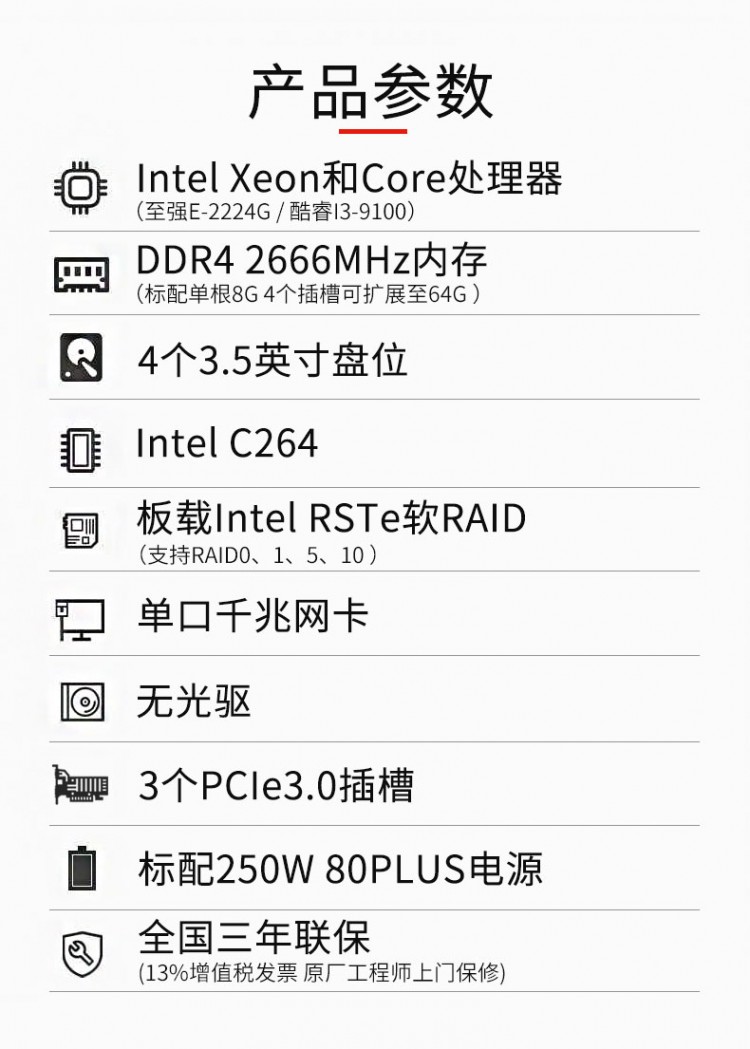 产品参数

Intel Xeon和Core处理器
(至强E-2224G / 酷睿I3-9100)

DDR4 2666MHz内存
(标配单根8G 4个插槽可扩展至64G)

4个3.5英寸盘位

Intel C264

板载Intel RSTe软RAID
(支持RAID0、1、5、10)

单口千兆网卡

无光驱

3个PCIe3.0插槽

标配250W 80PLUS电源

全国三年联保
(13%增值税发票 原厂工程师上门保修)