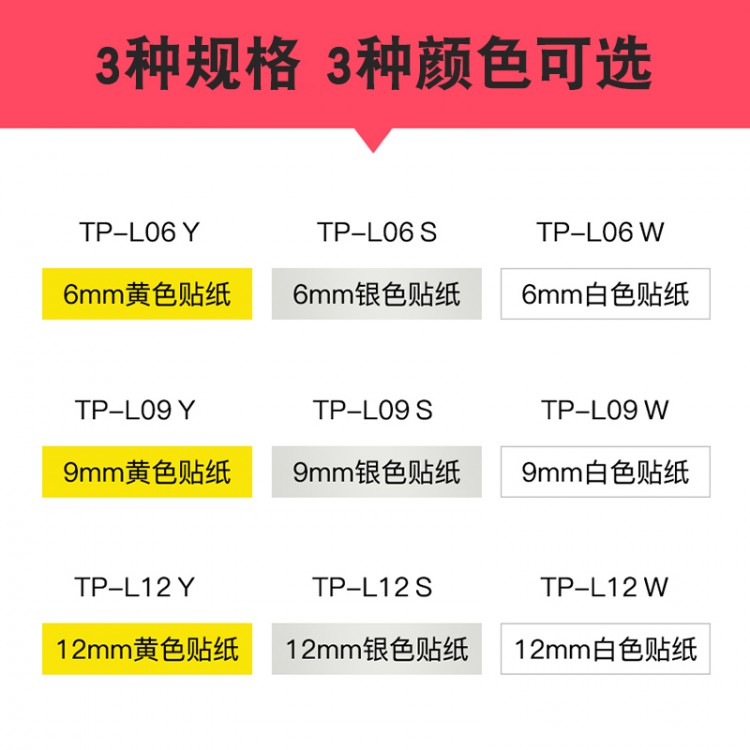 3种规格 3种颜色可选

TP–L06 Y

6mm黄色贴纸

TP–L06 S

6mm银色贴纸

TP–L06 W

6mm白色贴纸

TP–L09 Y

9mm黄色贴纸

TP–L09 S

9mm银色贴纸

TP–L09 W

9mm白色贴纸

TP–L12 Y

12mm黄色贴纸

TP–L12 S

12mm银色贴纸

TP–L12 W

12mm白色贴纸