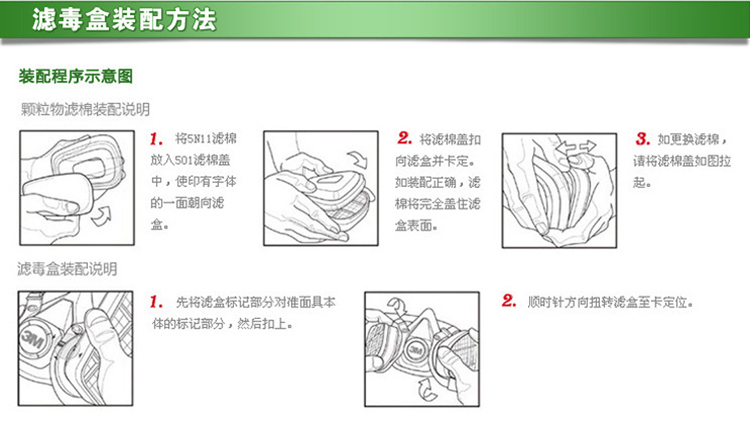 滤毒盒装配方法

装配程序示意图

颗粒物滤棉装配说明

1. 将5N11滤棉放入501滤棉盖中，使印有字体的一面朝向滤盒。

2. 将滤棉盖扣向滤盒并卡定。如装配正确，滤棉将完全盖住滤盒表面。

3. 如更换滤棉，请将滤棉盖如图拉起。

滤毒盒装配说明

3M

1. 先将滤盒标记部分对准面具本体的标记部分，然后扣上。

3M

2. 顺时针方向扭转滤盒至卡定位。